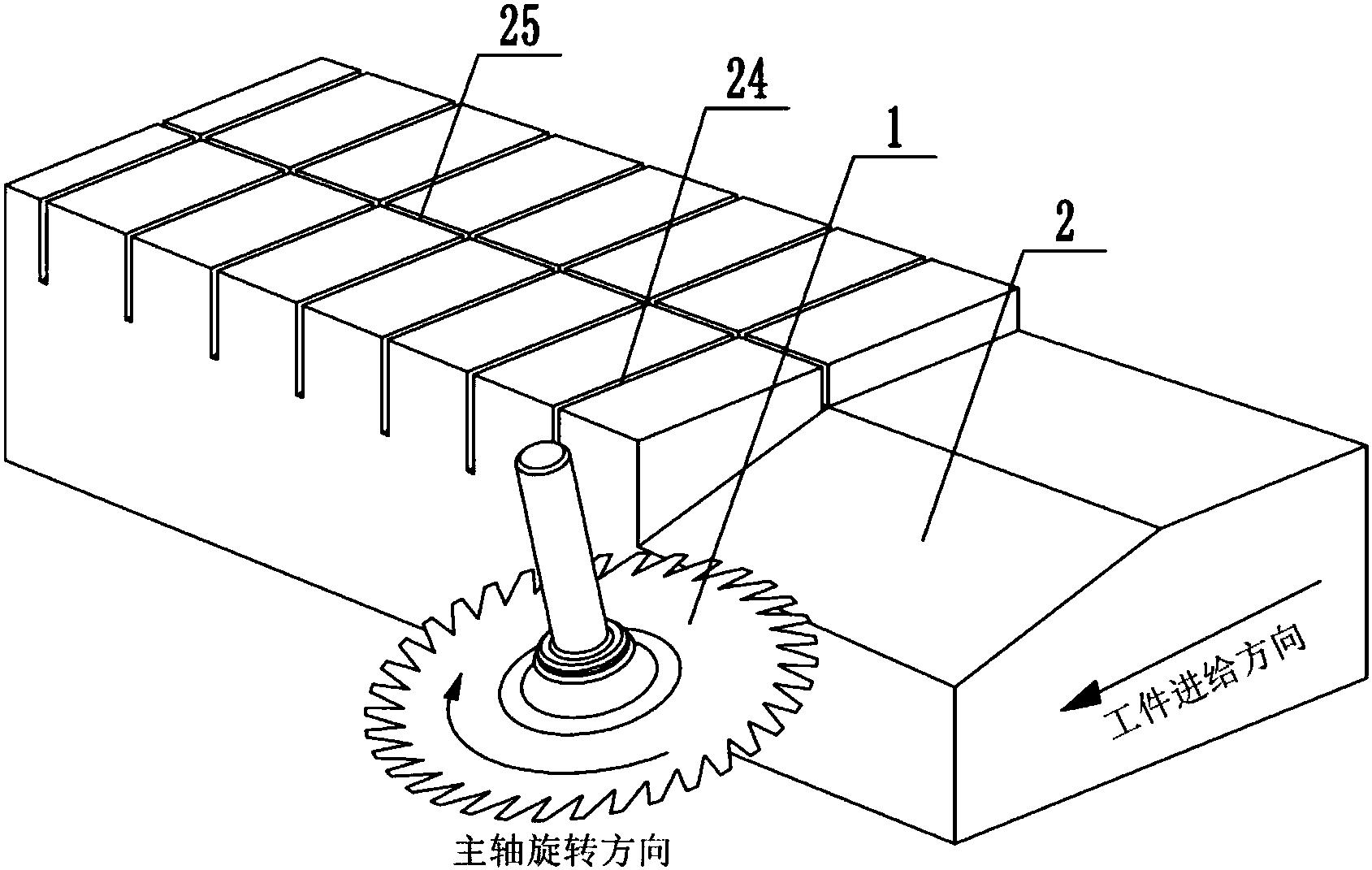 25

24

1

2

工件进给方向

主轴旋转方向